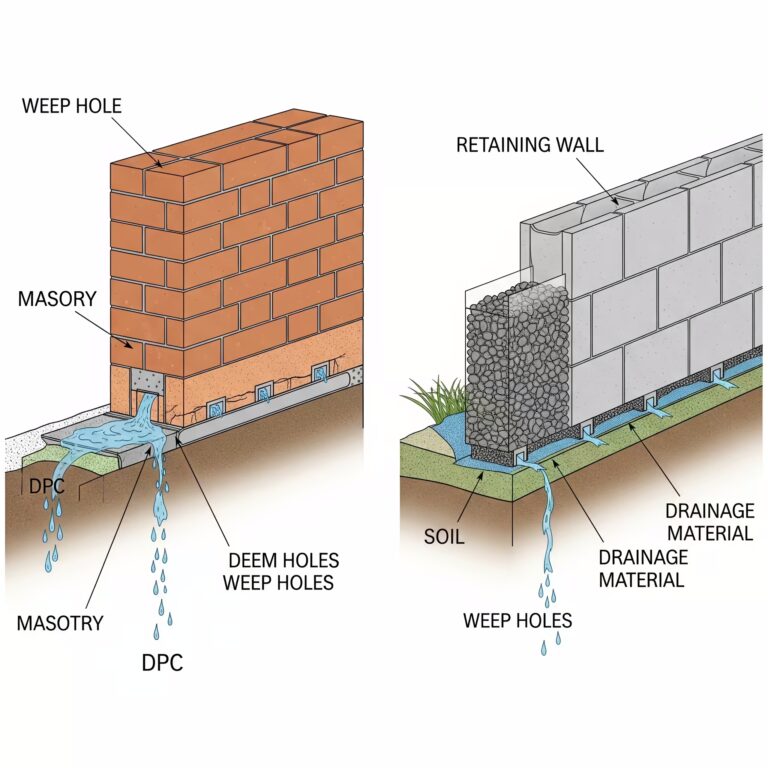 WEEP HOLE

MASORY

DPC

MASOTRY

DPC

DEEM HOLES
WEEP HOLES

RETAINING WALL

SOIL

DRAINAGE
MATERIAL

DRAINAGE
MATERIAL

WEEP HOLES